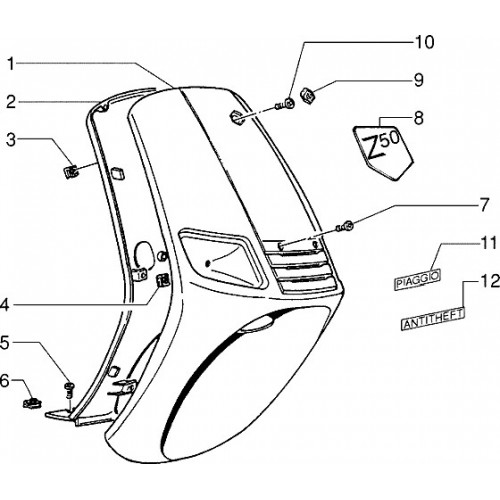 1
2
3
4
5
6
10
9
8
Z50
7
11
PIAGGIO
12
ANTITHEFT